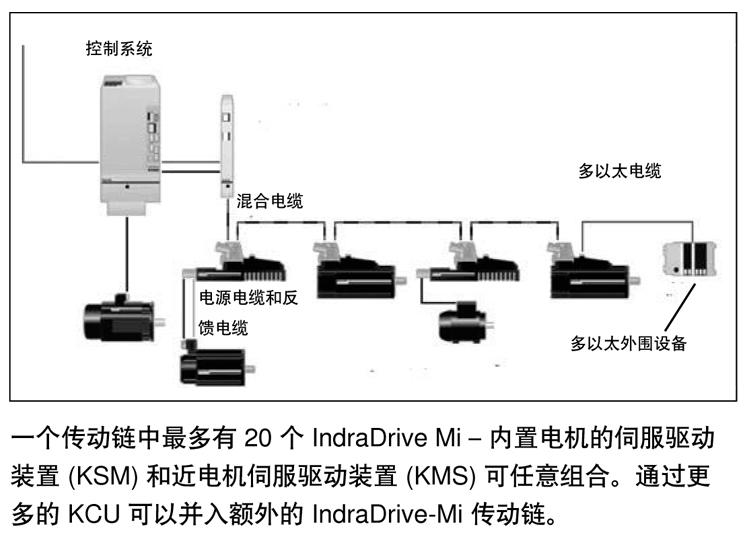 控制系统

多以太电缆

混合电缆

电源电缆和反馈电缆

多以太外围设备

一个传动链中最多有 20 个 IndraDrive Mi – 内置电机的伺服驱动装置 (KSM) 和近电机伺服驱动装置 (KMS) 可任意组合。通过更多的 KCU 可以并入额外的 IndraDrive-Mi 传动链。